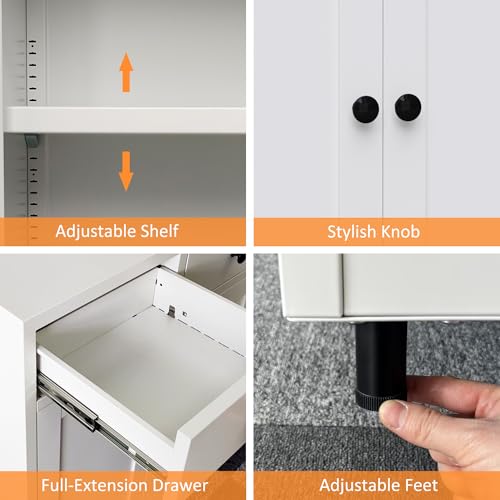 Adjustable Shelf

Stylish Knob

Full-Extension Drawer

Adjustable Feet