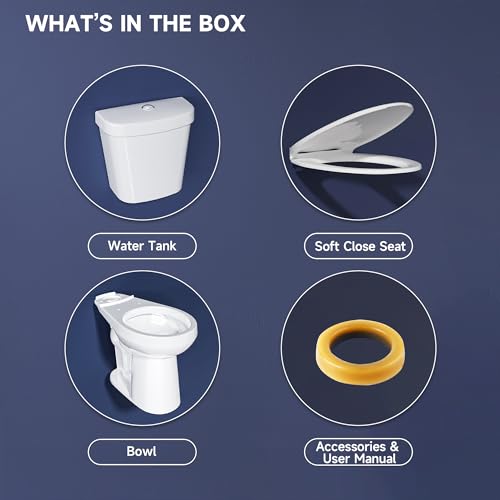 WHAT'S IN THE BOX

Water Tank

Soft Close Seat

Bowl

Accessories & User Manual