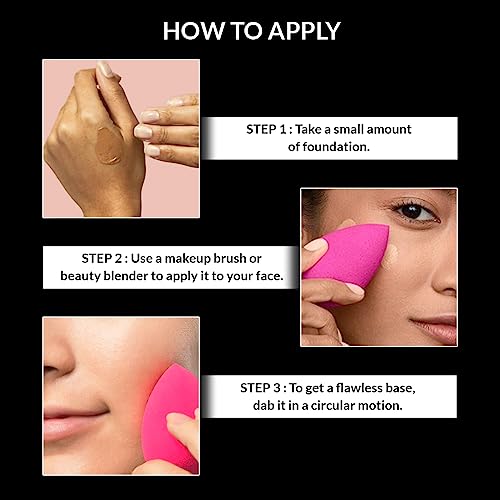 HOW TO APPLY

STEP 1 : Take a small amount of foundation.

STEP 2 : Use a makeup brush or beauty blender to apply it to your face.

STEP 3 : To get a flawless base, dab it in a circular motion.