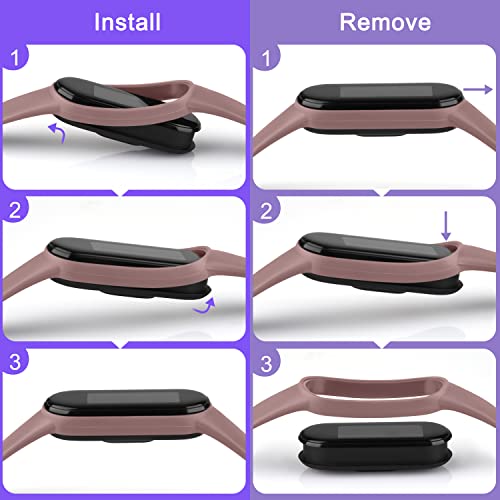 Install

1

2

3

Remove

1

2

3