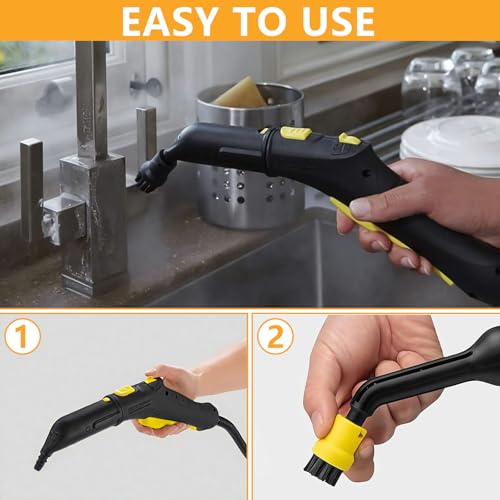 EASY TO USE

1

2