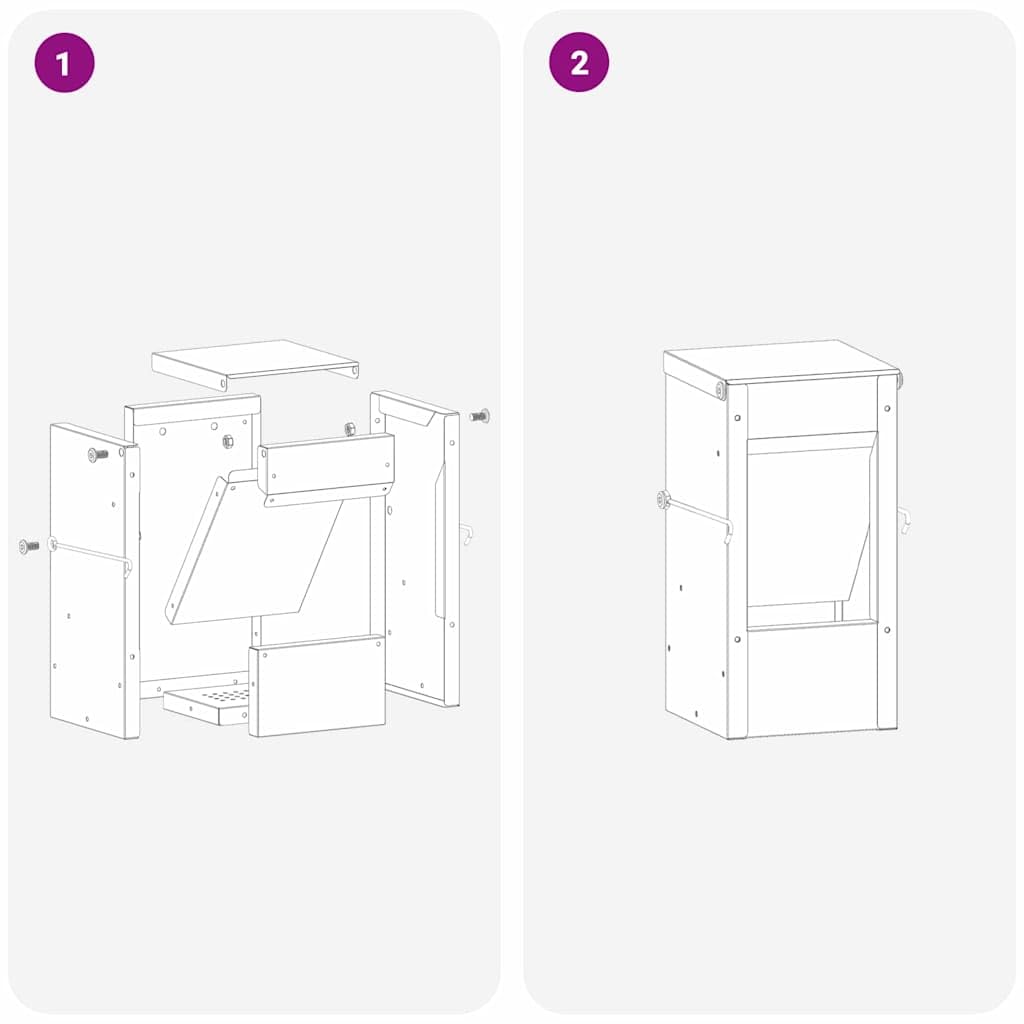 1

2