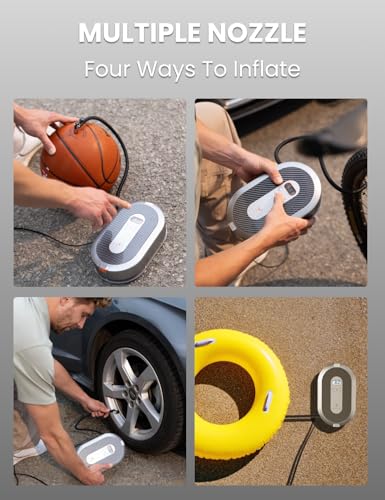 MULTIPLE NOZZLE

Four Ways To Inflate