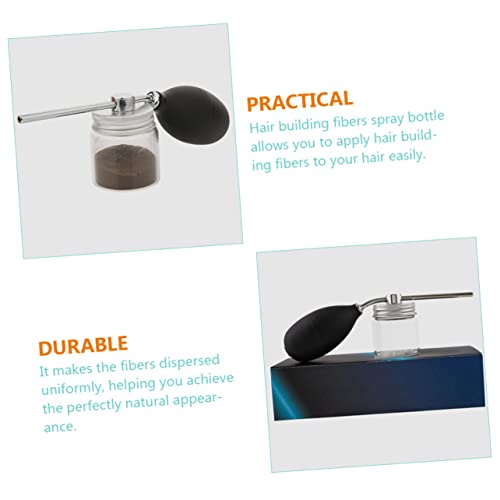 PRACTICAL
Hair building fibers spray bottle allows you to apply hair building fibers to your hair easily.

DURABLE
It makes the fibers dispersed uniformly, helping you achieve the perfectly natural appearance.