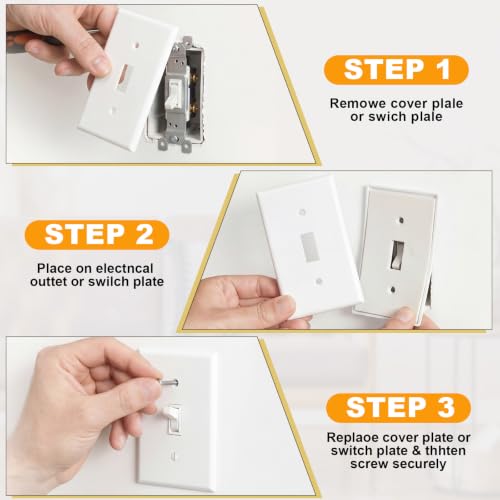 STEP 1

Remowe cover plale or swich plale

STEP 2

Place on electncal outtet or swilch plate

STEP 3

Replaoe cover plate or switch plate & thhten screw securely