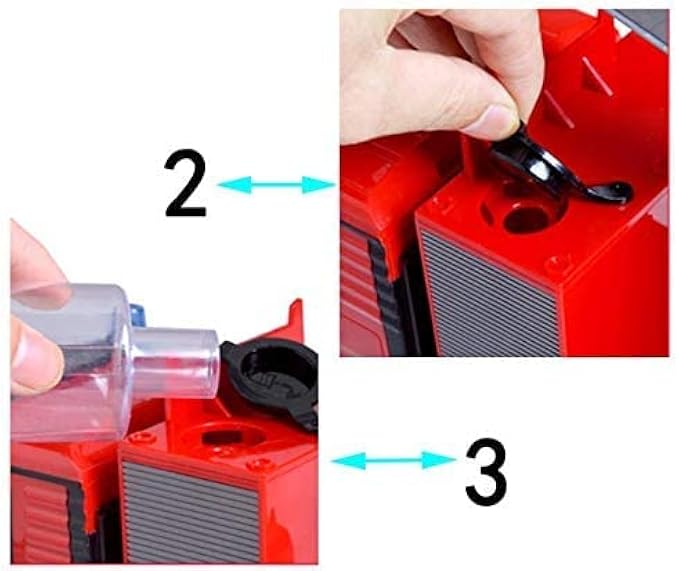 2

3