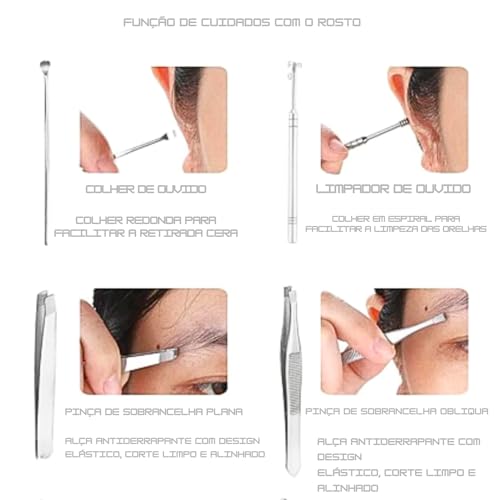 FUNÇÃO DE CUIDADOS COM O ROSTO

COLHER DE OUVIDO

COLHER REDONDA PARA FACILITAR A RETIRADA CERA

LIMPADOR DE OUVIDO

COLHER EM ESPIRAL PARA FACILITAR A LIMPEZA DAS ORELHAS

PINÇA DE SOBRANCELHA PLANA

ALÇA ANTIDERRAPANTE COM DESIGN ELÁSTICO, CORTE LIMPO E ALINHADO

PINÇA DE SOBRANCELHA OBLIQUA

ALÇA ANTIDERRAPANTE COM DESIGN
ELÁSTICO, CORTE LIMPO E ALINHADO