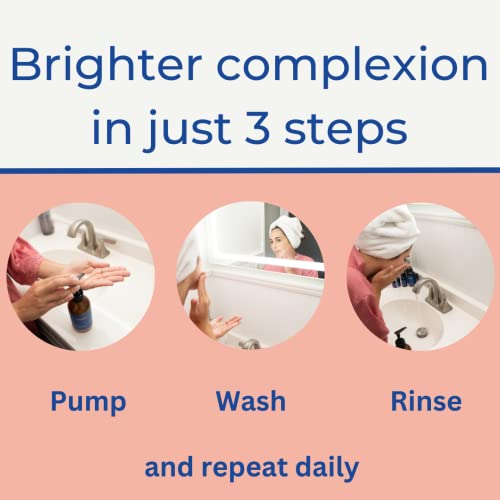 Brighter complexion in just 3 steps

Pump

Wash

Rinse

and repeat daily