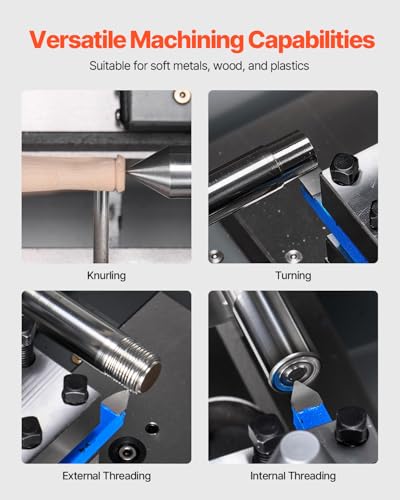 Versatile Machining Capabilities

Suitable for soft metals, wood, and plastics

Knurling

Turning

External Threading

Internal Threading