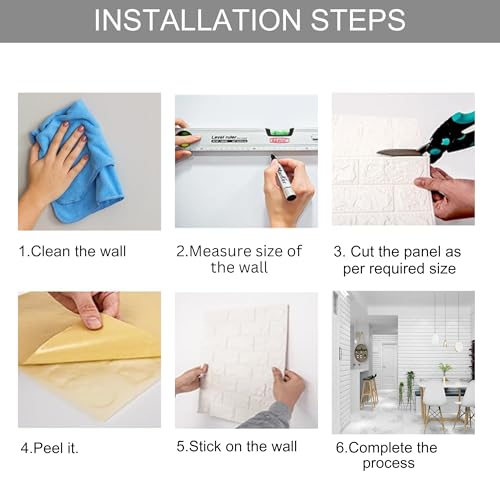 INSTALLATION STEPS

1.Clean the wall

2.Measure size of the wall

3. Cut the panel as per required size

4.Peel it.

5.Stick on the wall

6.Complete the process