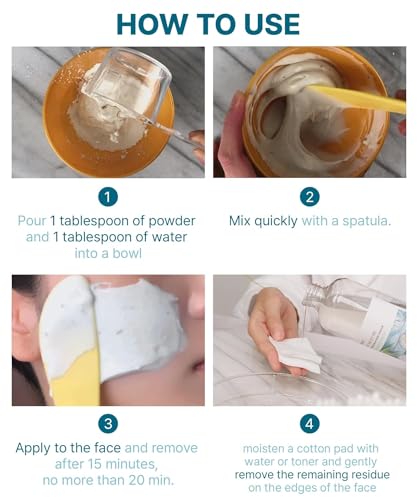 HOW TO USE

1

Pour 1 tablespoon of powder and 1 tablespoon of water into a bowl

2

Mix quickly with a spatula.

3

Apply to the face and remove after 15 minutes, no more than 20 min.

4

moisten a cotton pad with water or toner and gently remove the remaining residue on the edges of the face