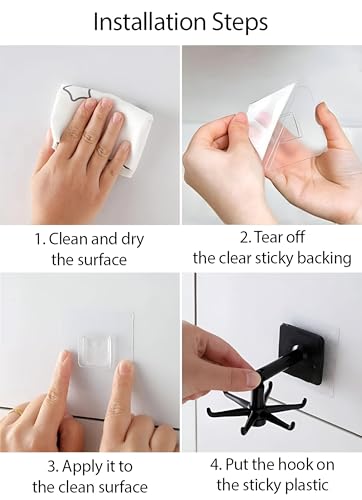 Installation Steps

1. Clean and dry the surface

2. Tear off the clear sticky backing

3. Apply it to the clean surface

4. Put the hook on the sticky plastic