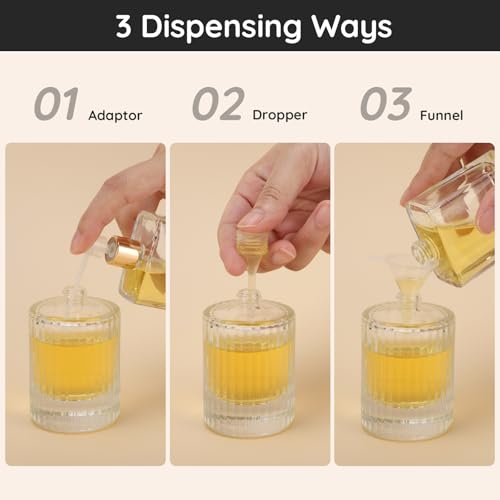 3 Dispensing Ways

01 Adaptor

02 Dropper

03 Funnel