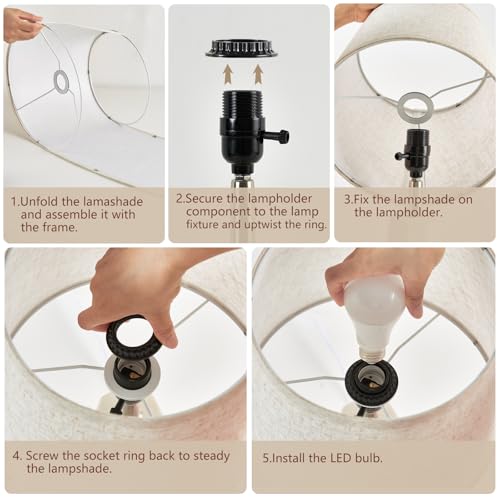 1.Unfold the lamashade and assemble it with the frame.

2.Secure the lampholder component to the lamp fixture and uptwist the ring.

3.Fix the lampshade on the lampholder.

4. Screw the socket ring back to steady the lampshade.

5.Install the LED bulb.