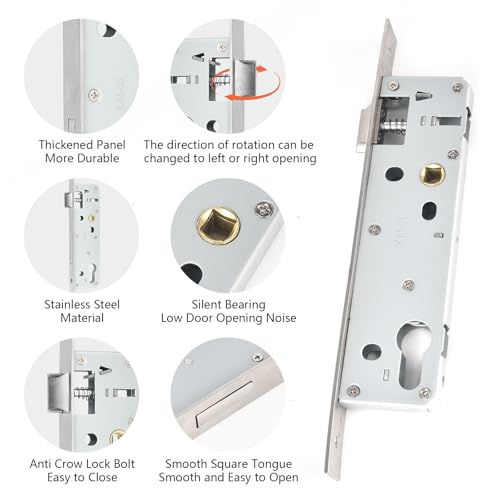 Thickened Panel
More Durable

The direction of rotation can be changed to left or right opening

Stainless Steel
Material

Silent Bearing
Low Door Opening Noise

Anti Crow Lock Bolt
Easy to Close

Smooth Square Tongue
Smooth and Easy to Open