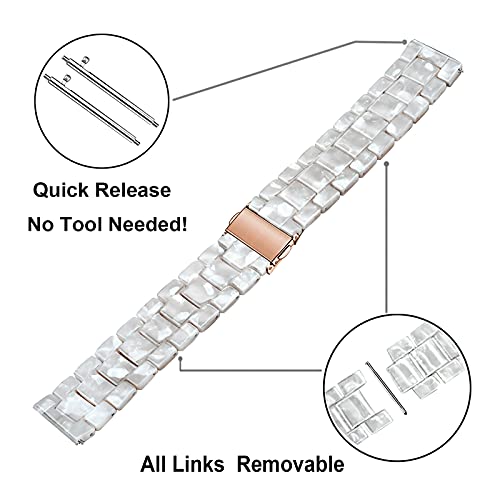 Quick Release
No Tool Needed!

All Links Removable