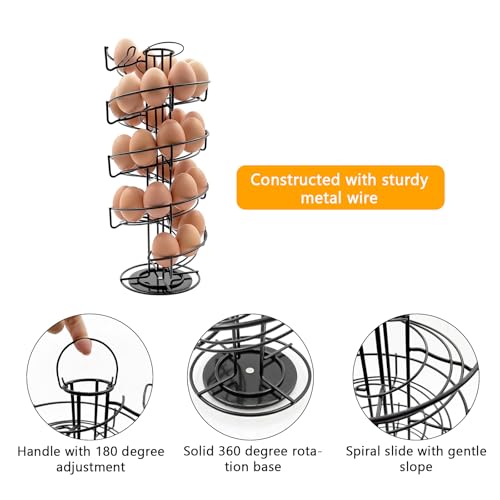 Constructed with sturdy metal wire

Handle with 180 degree adjustment

Solid 360 degree rotation base

Spiral slide with gentle slope