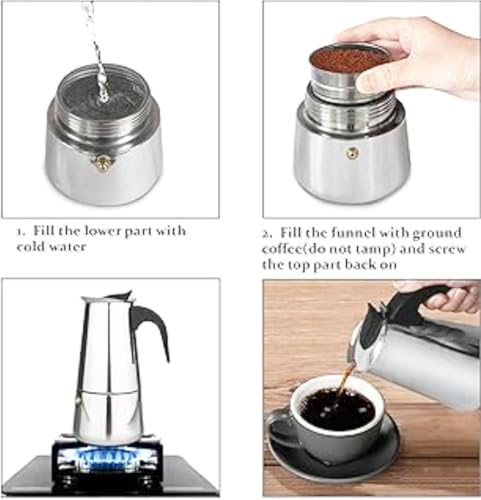 1. Fill the lower part with cold water

2. Fill the funnel with ground coffee(do not tamp) and screw the top part back on