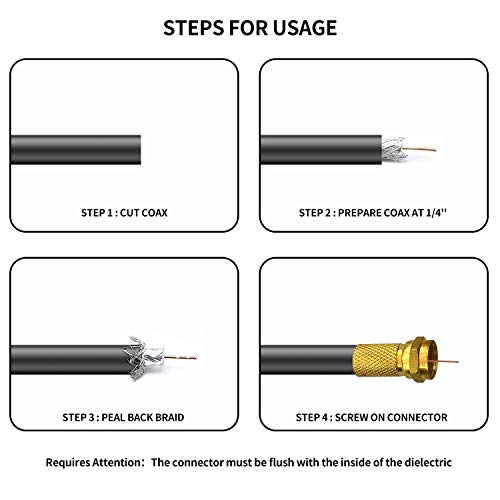 STEPS FOR USAGE

STEP 1 : CUT COAX

STEP 2 : PREPARE COAX AT 1/4''

STEP 3 : PEAL BACK BRAID

STEP 4 : SCREW ON CONNECTOR

Requires Attention: The connector must be flush with the inside of the dielectric