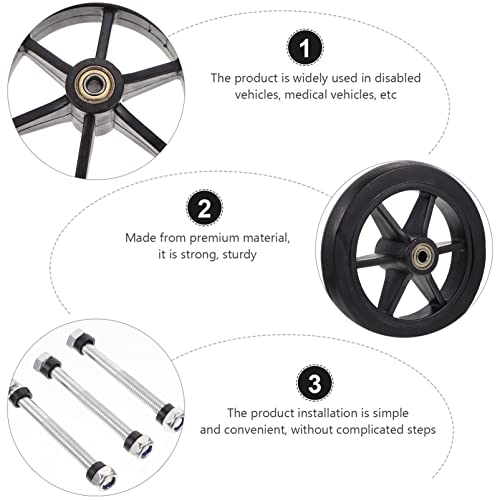 1

The product is widely used in disabled vehicles, medical vehicles, etc

2

Made from premium material, it is strong, sturdy

3

The product installation is simple and convenient, without complicated steps