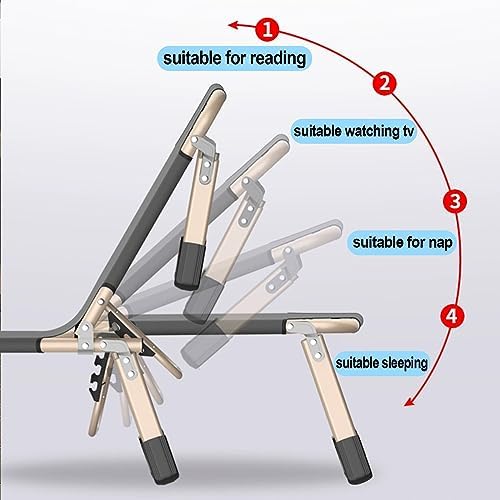 1
suitable for reading
2
suitable watching tv
3
suitable for nap
4
suitable sleeping