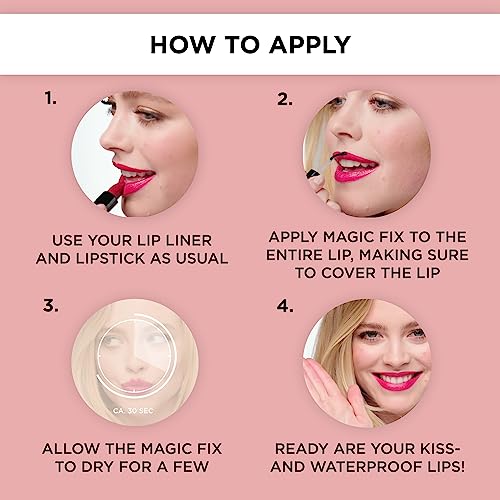 HOW TO APPLY

1.

USE YOUR LIP LINER AND LIPSTICK AS USUAL

2.

APPLY MAGIC FIX TO THE ENTIRE LIP, MAKING SURE TO COVER THE LIP

3.

CA. 30 SEC

ALLOW THE MAGIC FIX TO DRY FOR A FEW

4.

READY ARE YOUR KISS- AND WATERPROOF LIPS!