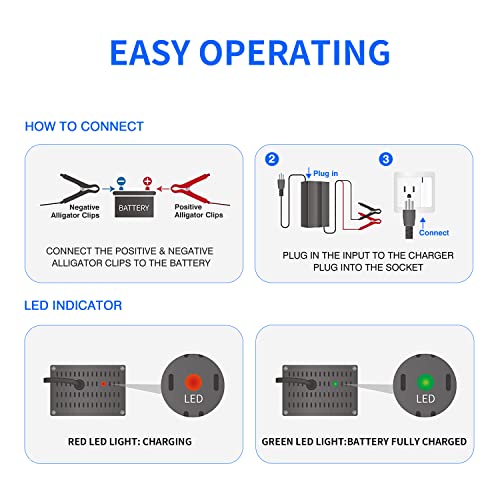 EASY OPERATING

HOW TO CONNECT

Negative Alligator Clips

BATTERY

Positive Alligator Clips

CONNECT THE POSITIVE & NEGATIVE ALLIGATOR CLIPS TO THE BATTERY

2

Plug in

3

Connect

PLUG IN THE INPUT TO THE CHARGER PLUG INTO THE SOCKET

LED INDICATOR

LED

RED LED LIGHT: CHARGING

LED

GREEN LED LIGHT:BATTERY FULLY CHARGED