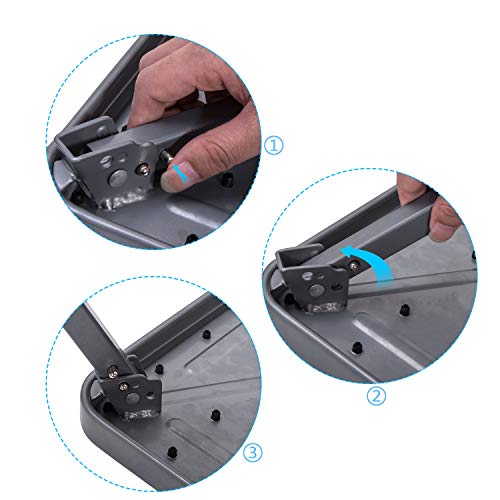 ①

②

③