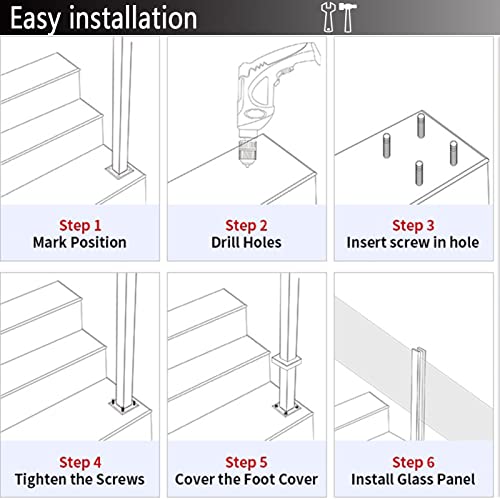 Easy installation

Step 1
Mark Position

Step 2
Drill Holes

Step 3
Insert screw in hole

Step 4
Tighten the Screws

Step 5
Cover the Foot Cover

Step 6
Install Glass Panel