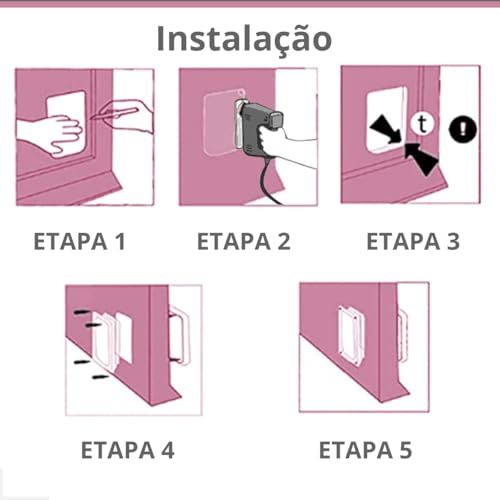 Instalação

t

!

ETAPA 1

ETAPA 2

ETAPA 3

ETAPA 4

ETAPA 5