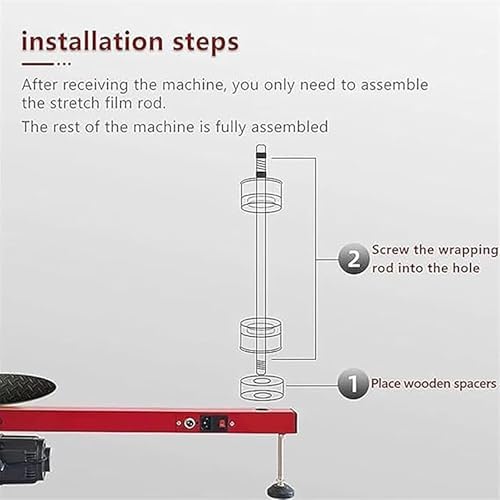 installation steps

After receiving the machine, you only need to assemble the stretch film rod.

The rest of the machine is fully assembled

2 Screw the wrapping rod into the hole

1 Place wooden spacers