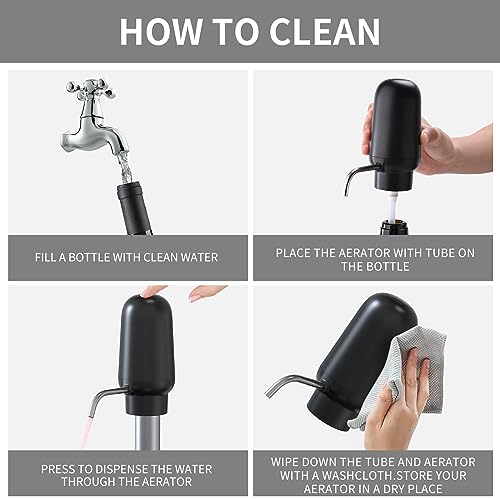 HOW TO CLEAN

FILL A BOTTLE WITH CLEAN WATER

PLACE THE AERATOR WITH TUBE ON THE BOTTLE

PRESS TO DISPENSE THE WATER THROUGH THE AERATOR

WIPE DOWN THE TUBE AND AERATOR WITH A WASHCLOTH.STORE YOUR AERATOR IN A DRY PLACE