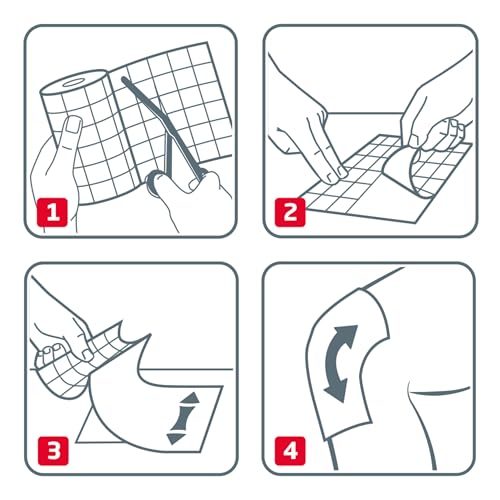 1

2

3

4