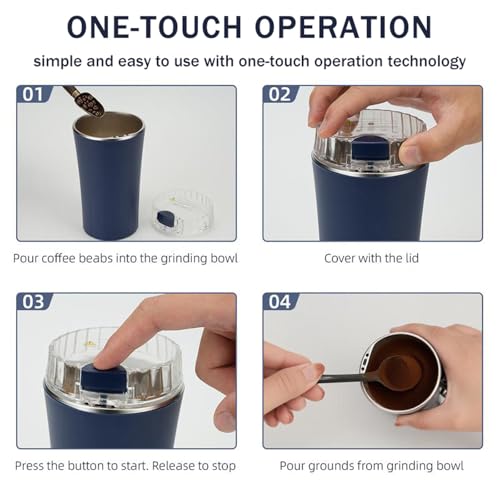 ONE-TOUCH OPERATION

simple and easy to use with one-touch operation technology

01

Pour coffee beabs into the grinding bowl

02

Cover with the lid

03

Press the button to start. Release to stop

04

Pour grounds from grinding bowl