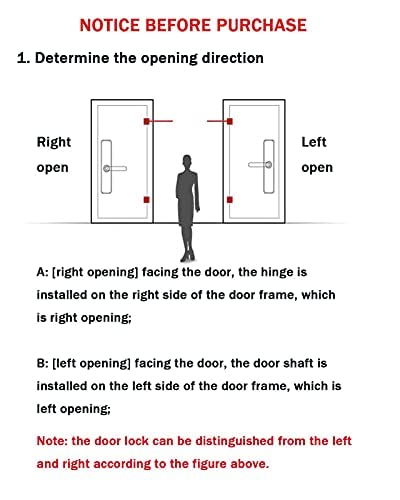 NOTICE BEFORE PURCHASE

1. Determine the opening direction

Right open

Left open

A: [right opening] facing the door, the hinge is installed on the right side of the door frame, which is right opening;

B: [left opening] facing the door, the door shaft is installed on the left side of the door frame, which is left opening;

Note: the door lock can be distinguished from the left and right according to the figure above.