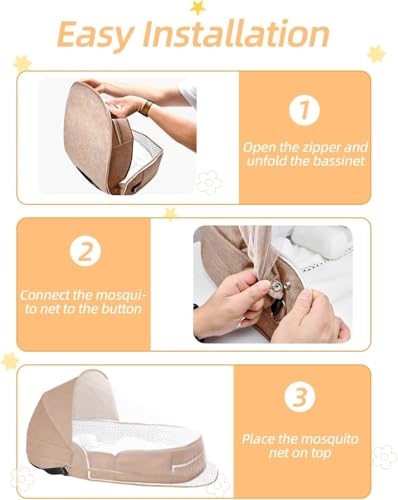 Easy Installation

1

Open the zipper and unfold the bassinet

2

Connect the mosquito net to the button

3

Place the mosquito net on top