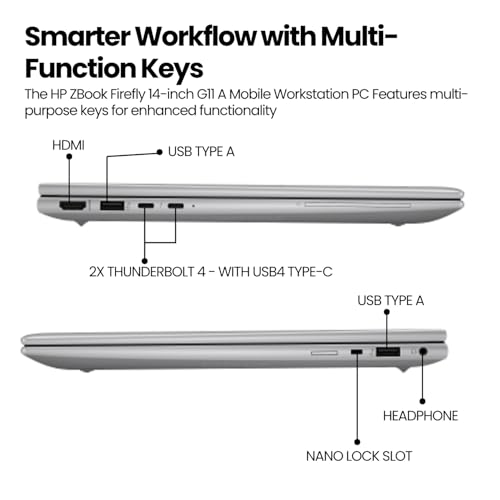 Smarter Workflow with Multi-Function Keys

The HP ZBook Firefly 14-inch G11 A Mobile Workstation PC Features multi-purpose keys for enhanced functionality

HDMI

USB TYPE A

2X THUNDERBOLT 4 - WITH USB4 TYPE-C

USB TYPE A

HEADPHONE

NANO LOCK SLOT