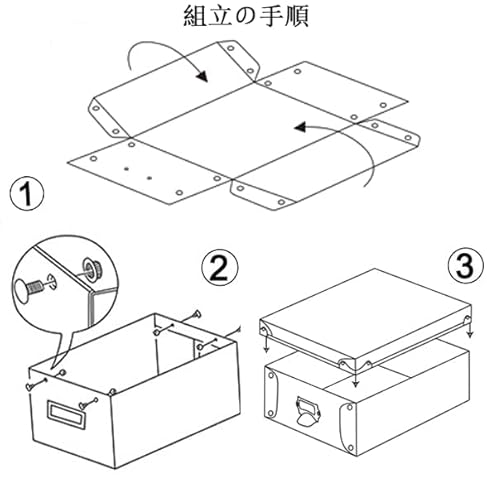 組立の手順

1

2

3