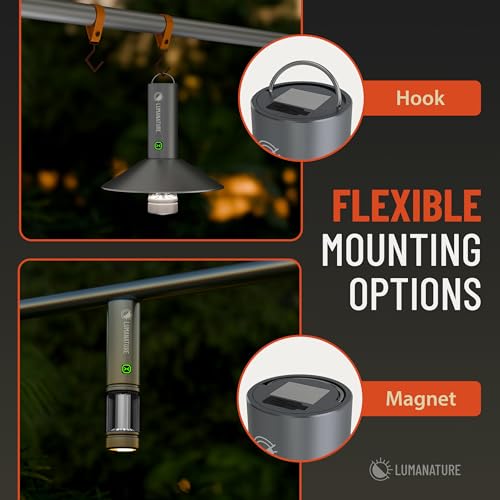 LUMANATURE

Hook

FLEXIBLE MOUNTING OPTIONS

LUMANATURE

Magnet

LUMANATURE