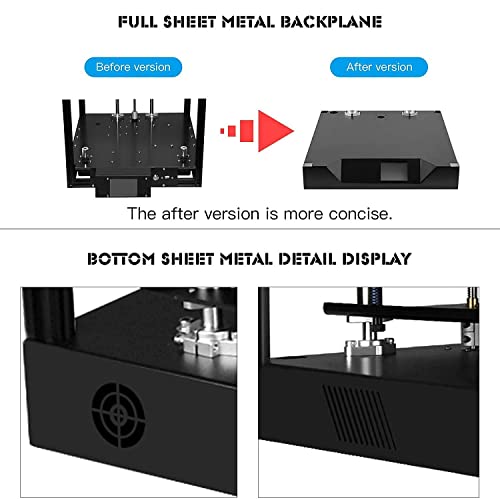 FULL SHEET METAL BACKPLANE

Before version

After version

The after version is more concise.

BOTTOM SHEET METAL DETAIL DISPLAY