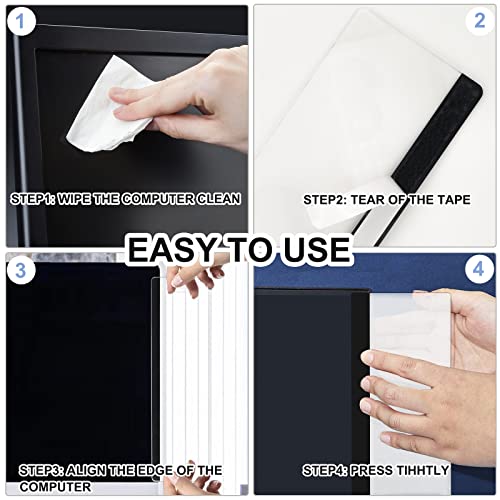 1

STEP1: WIPE THE COMPUTER CLEAN

2

STEP2: TEAR OF THE TAPE

EASY TO USE

3

STEP3: ALIGN THE EDGE OF THE COMPUTER

4

STEP4: PRESS TIHHTLY