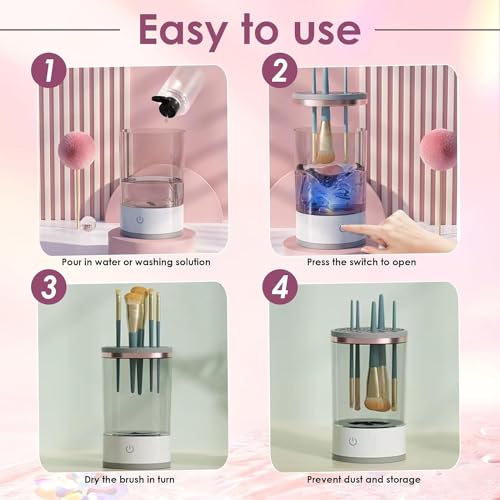 Easy to use

1

Pour in water or washing solution

2

Press the switch to open

3

Dry the brush in turn

4

Prevent dust and storage