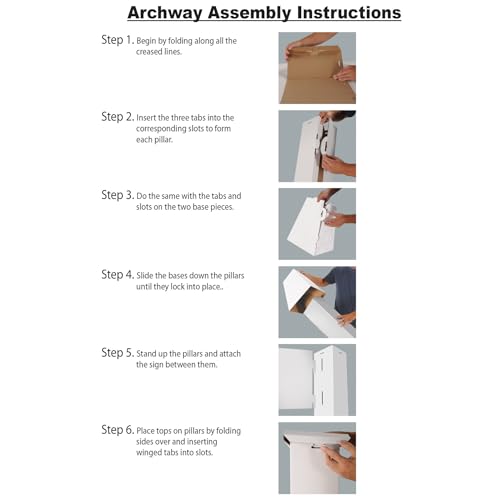 Archway Assembly Instructions

Step 1. Begin by folding along all the creased lines.

Step 2. Insert the three tabs into the corresponding slots to form each pillar.

Step 3. Do the same with the tabs and slots on the two base pieces.

Step 4. Slide the bases down the pillars until they lock into place..

Step 5. Stand up the pillars and attach the sign between them.

Step 6. Place tops on pillars by folding sides over and inserting winged tabs into slots.