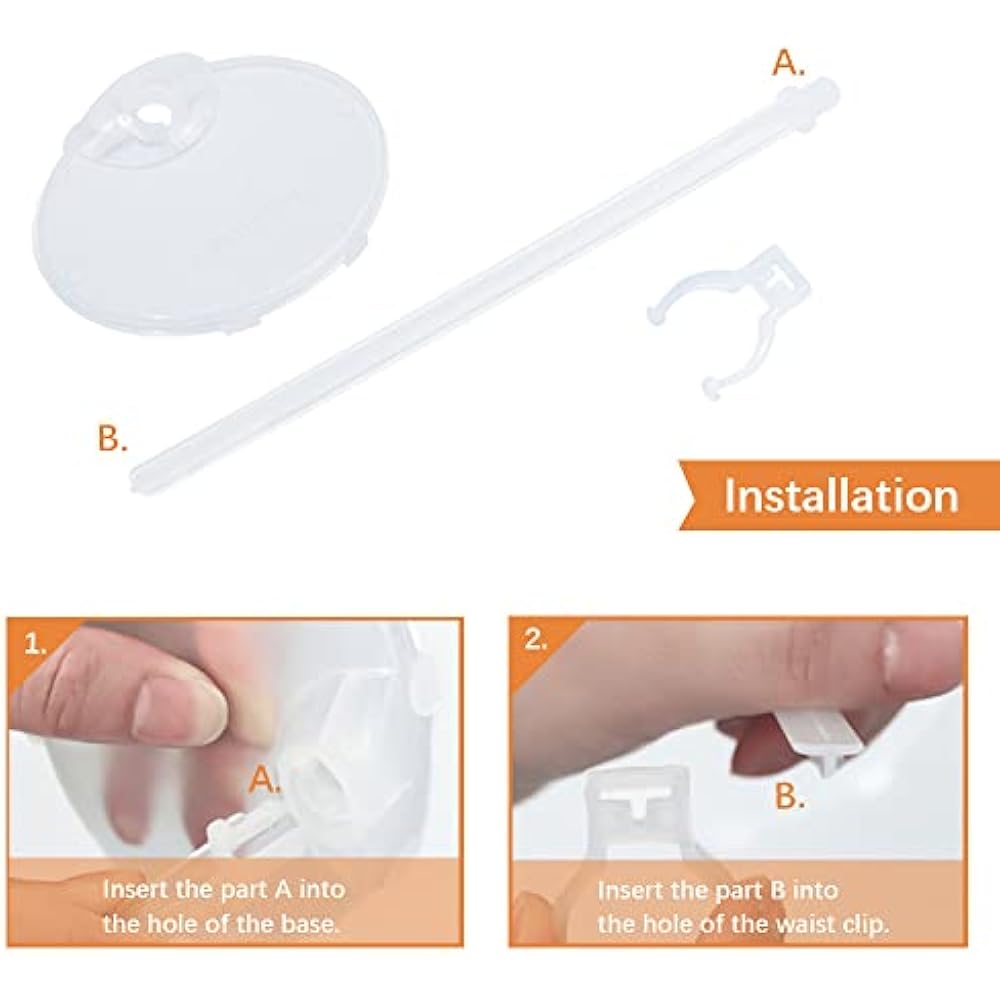 A.

B.

Installation

1.

A.

Insert the part A into the hole of the base.

2.

B.

Insert the part B into the hole of the waist clip.