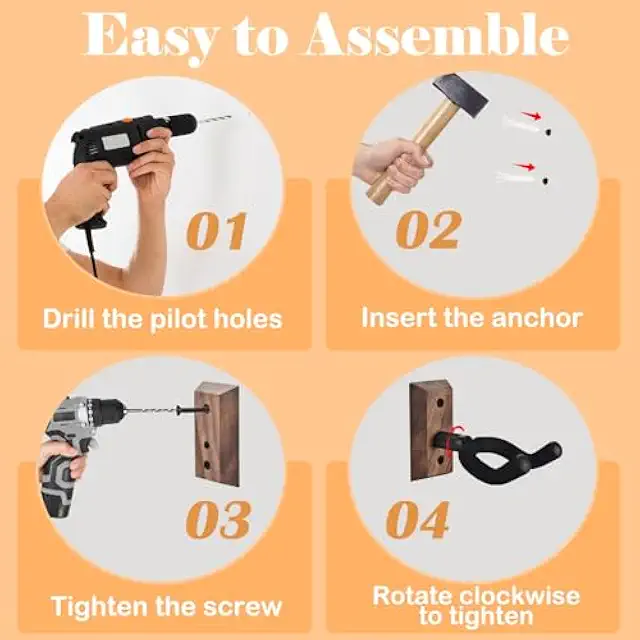 Easy to Assemble

01

Drill the pilot holes

02

Insert the anchor

03

Tighten the screw

04

Rotate clockwise to tighten