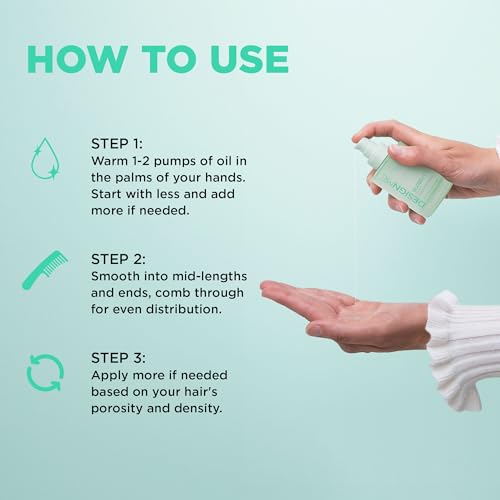 HOW TO USE

STEP 1:
Warm 1-2 pumps of oil in the palms of your hands. Start with less and add more if needed.

STEP 2:
Smooth into mid-lengths and ends, comb through for even distribution.

STEP 3:
Apply more if needed based on your hair's porosity and density.

DESIGNME