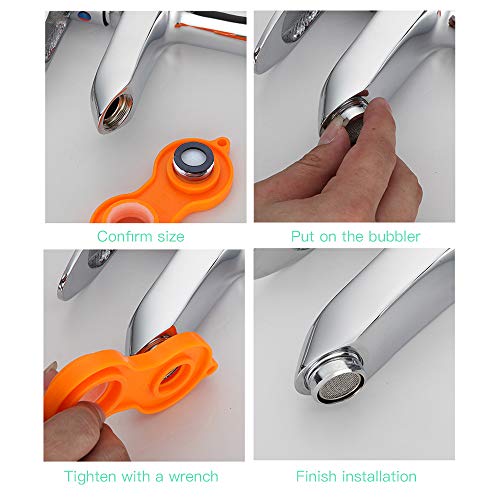 Confirm size

Put on the bubbler

Tighten with a wrench

Finish installation