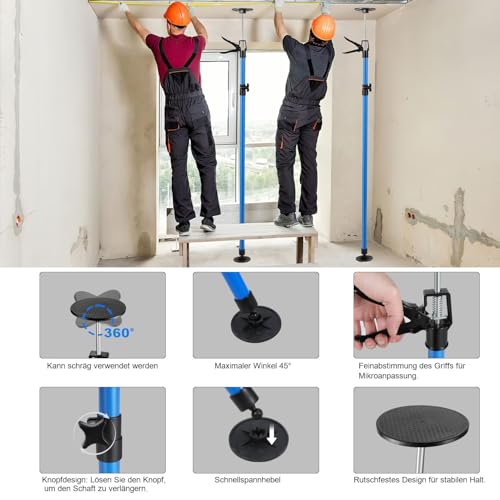 360°

Kann schräg verwendet werden

Maximaler Winkel 45°

Feinabstimmung des Griffs für Mikroanpassung

Knopfdesign: Lösen Sie den Knopf, um den Schaft zu verlängern.

Schnellspannhebel

Rutschfestes Design für stabilen Halt.