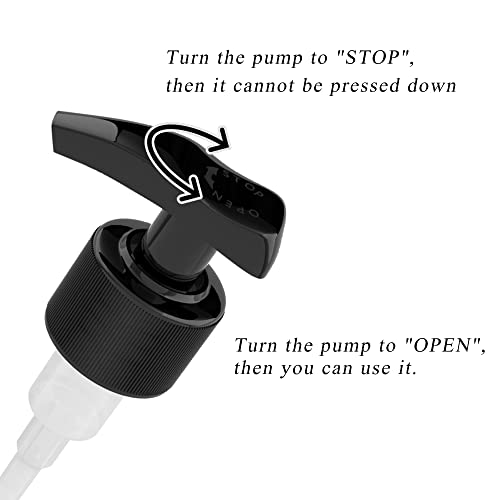 Turn the pump to "STOP", then it cannot be pressed down

STOP

OPEN

Turn the pump to "OPEN", then you can use it.