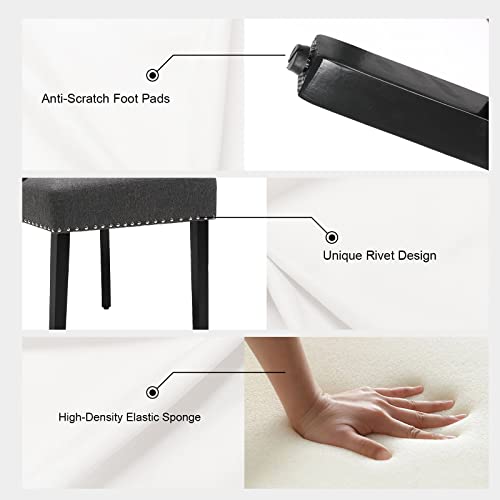 Anti-Scratch Foot Pads

Unique Rivet Design

High-Density Elastic Sponge